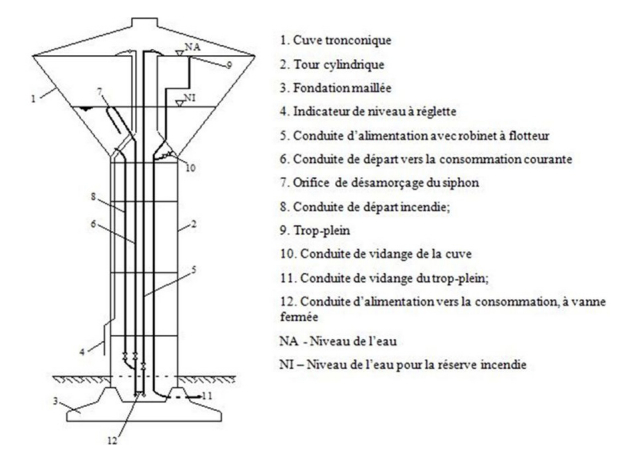 NA
9
1
7
NI
10
8
6
2
5
4
3
11
12

1. Cuve tronconique

2. Tour cylindrique

3. Fondation maillée

4. Indicateur de niveau à réglette

5. Conduite d'alimentation avec robinet à flotteur

6. Conduite de départ vers la consommation courante

7. Orifice de désamorçage du siphon

8. Conduite de départ incendie;

9. Trop-plein

10. Conduite de vidange de la cuve

11. Conduite de vidange du trop-plein;

12. Conduite d'alimentation vers la consommation, à vanne fermée

NA - Niveau de l'eau

NI – Niveau de l'eau pour la réserve incendie